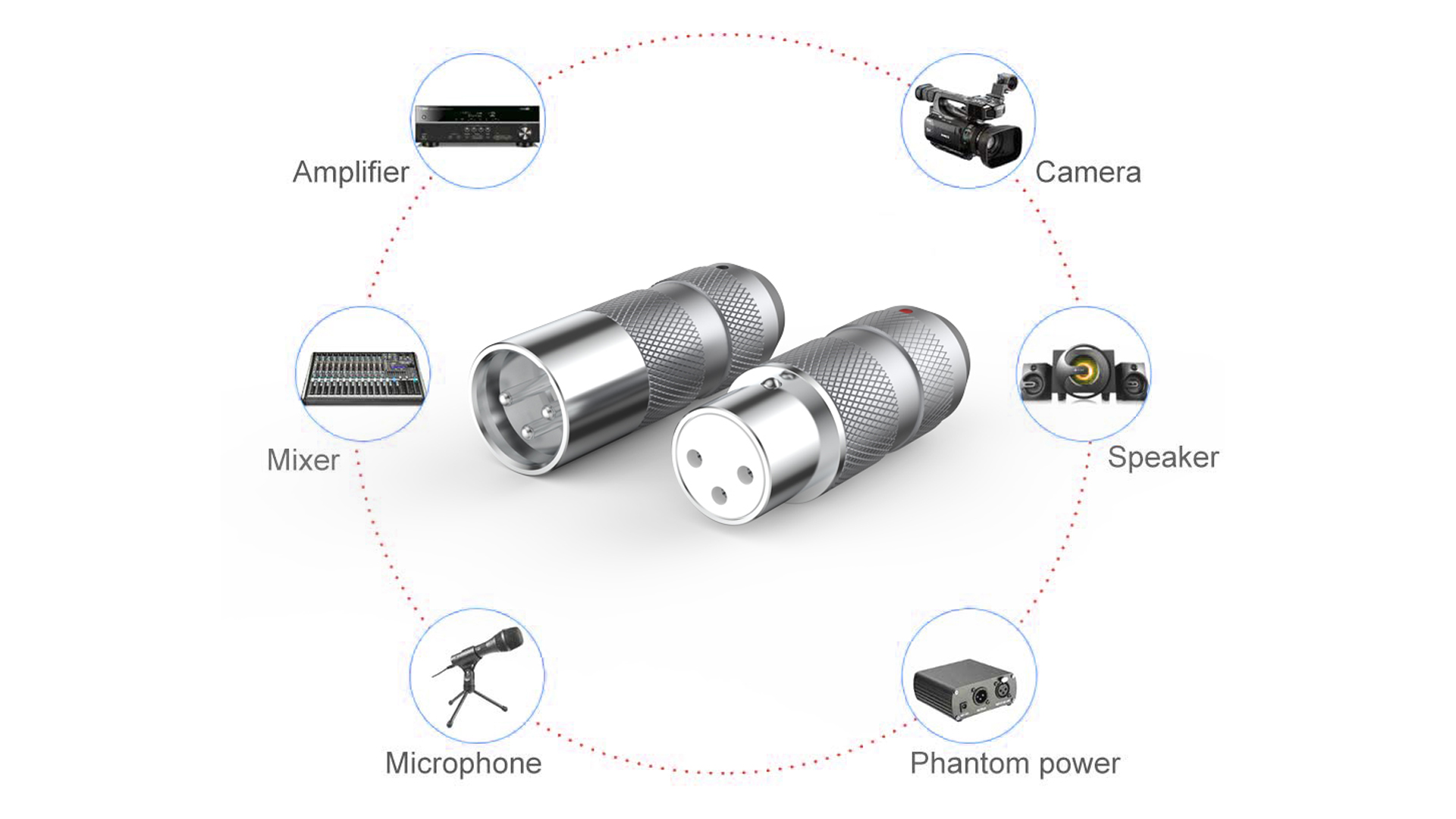 Amplifier

Camera

Mixer

Speaker

Microphone

Phantom power